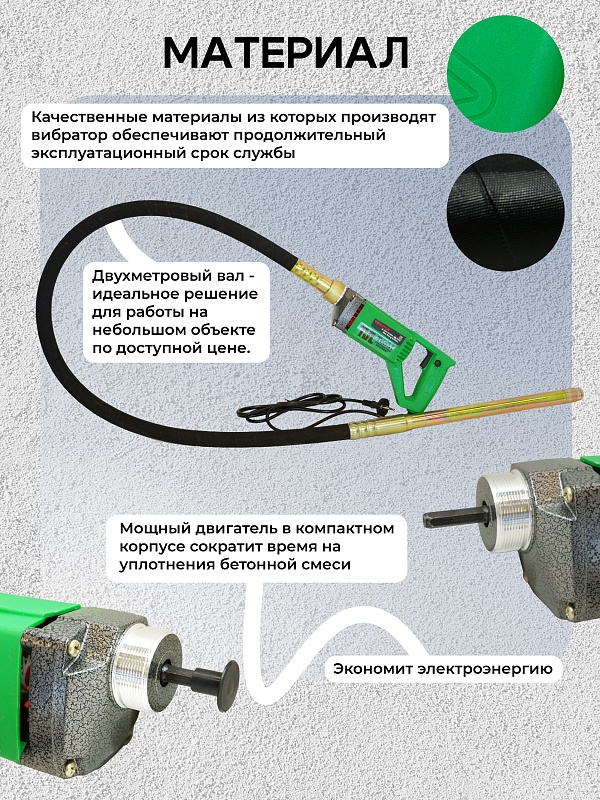 МАТЕРИАЛ

Качественные материалы из которых производят вибратор обеспечивают продолжительный эксплуатационный срок службы

Двухметровый вал - идеальное решение для работы на небольшом объекте по доступной цене.

Мощный двигатель в компактном корпусе сократит время на уплотнения бетонной смеси

Экономит электроэнергию