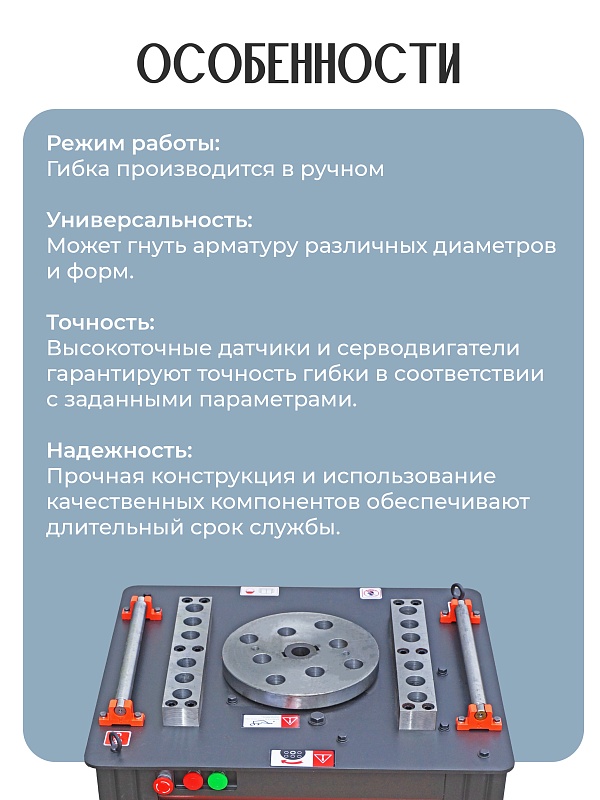 ОСОБЕННОСТИ

Режим работы:
Гибка производится в ручном

Универсальность:
Может гнуть арматуру различных диаметров и форм.

Точность:
Высокоточные датчики и серводвигатели гарантируют точность гибки в соответствии с заданными параметрами.

Надежность:
Прочная конструкция и использование качественных компонентов обеспечивают длительный срок службы.