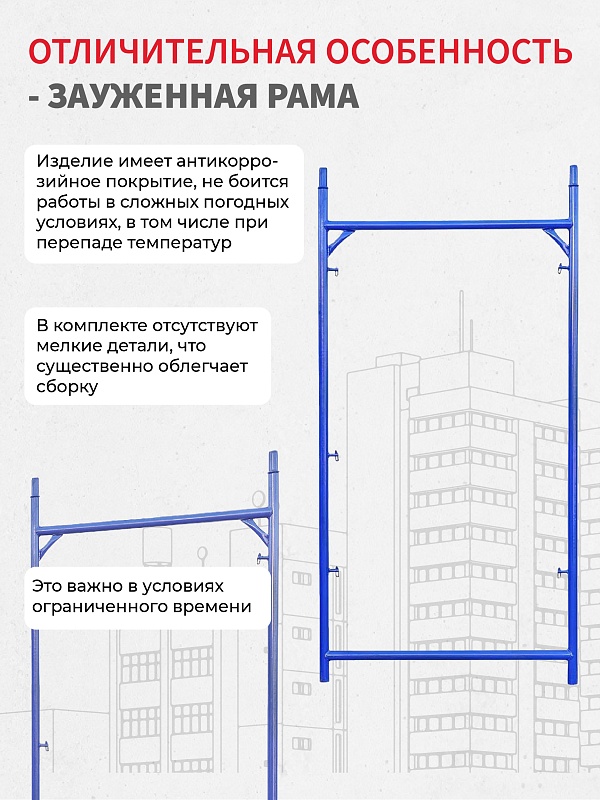 ОТЛИЧИТЕЛЬНАЯ ОСОБЕННОСТЬ - ЗАУЖЕННАЯ РАМА

Изделие имеет антикоррозийное покрытие, не боится работы в сложных погодных условиях, в том числе при перепаде температур

В комплекте отсутствуют мелкие детали, что существенно облегчает сборку

Это важно в условиях ограниченного времени